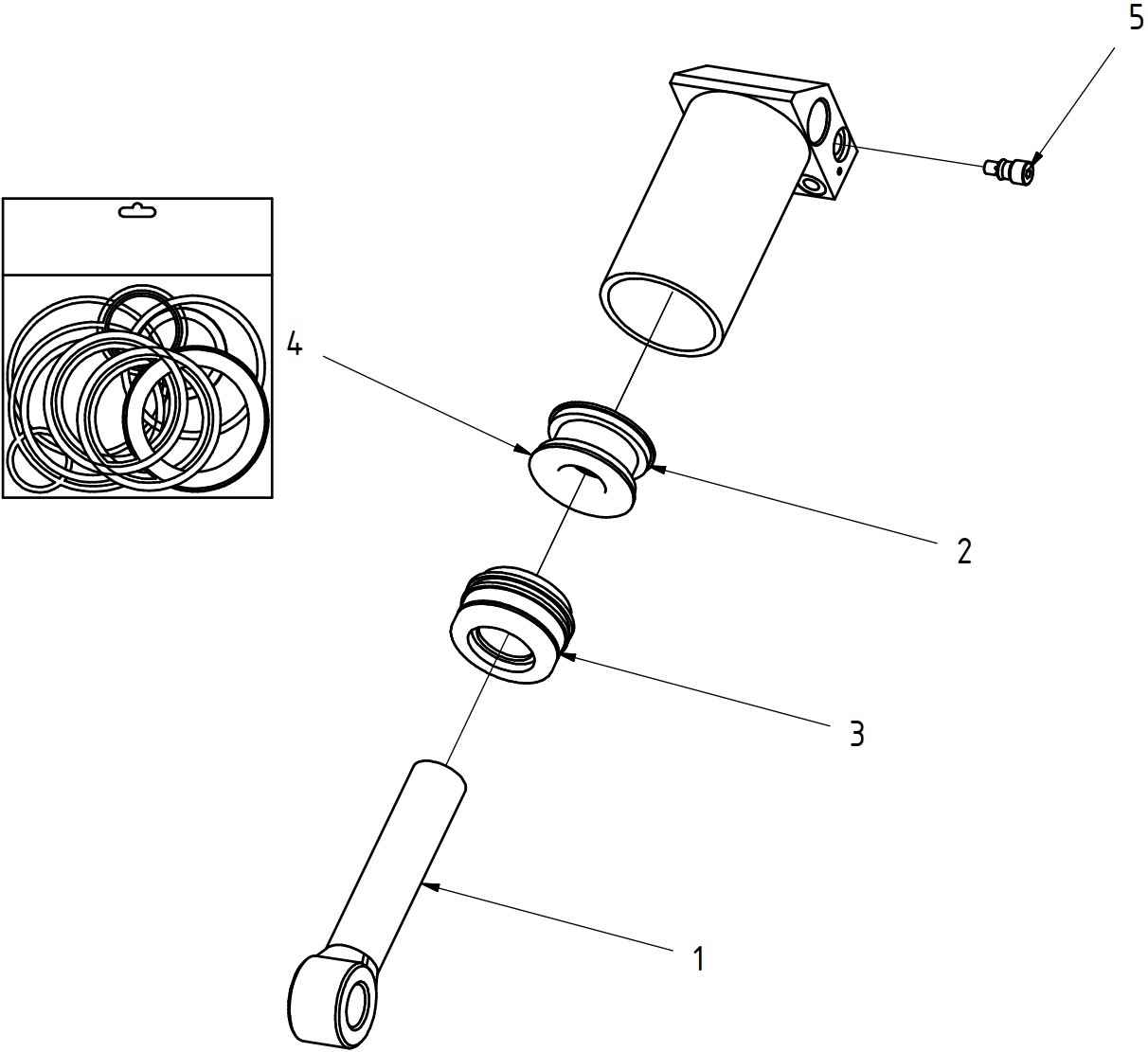 5
4
2
3
1